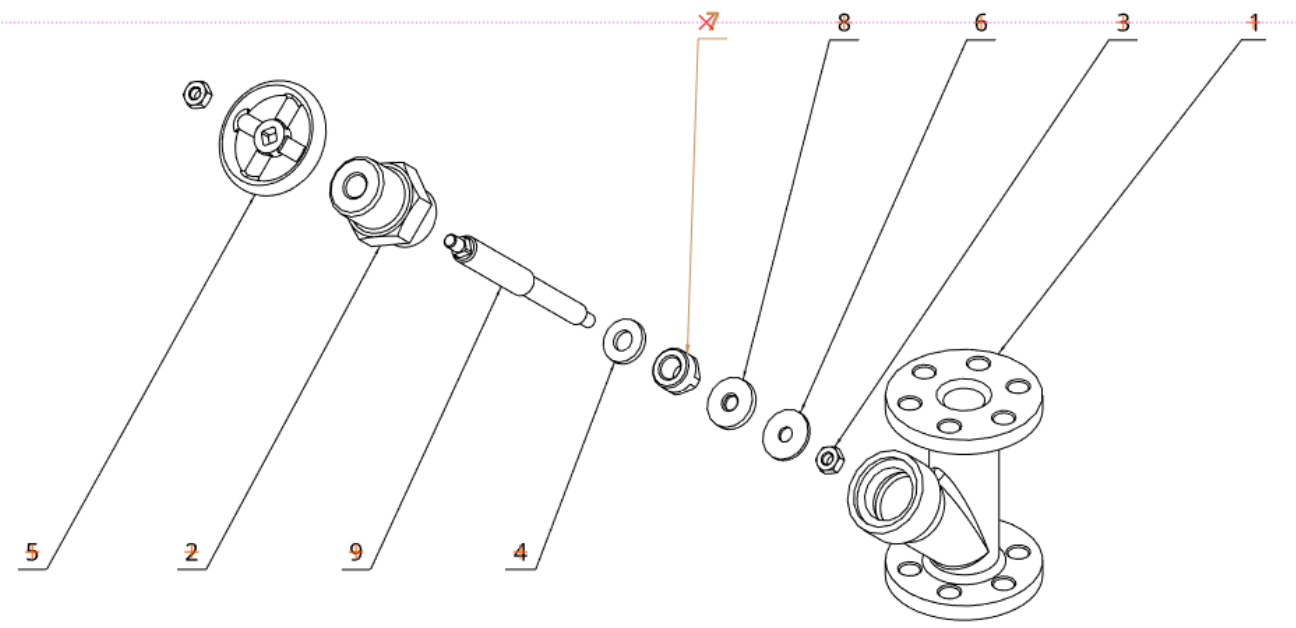 7
8
6
3
1
5
2
9
4